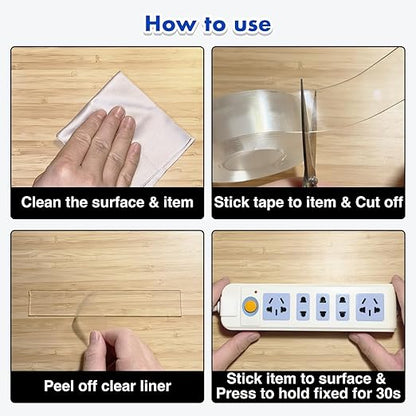 How to use

Clean the surface & item

Stick tape to item & Cut off

Peel off clear liner

Stick item to surface & Press to hold fixed for 30s